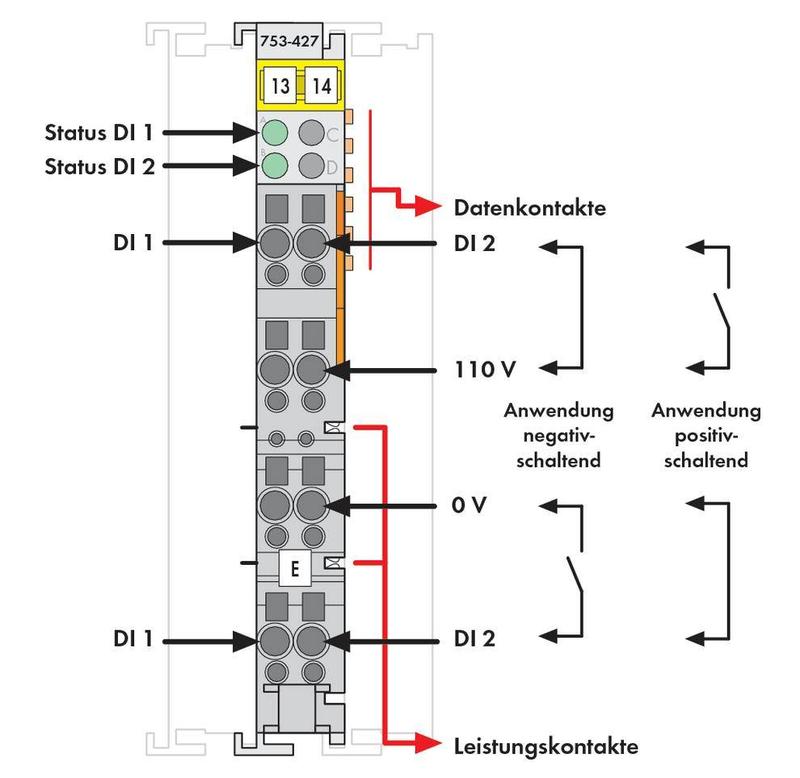 753-427

13 14

Status DI 1
Status DI 2

A C
B D

Datenkontakte

DI 1
DI 2

110 V

Anwendung negativ-schaltend

Anwendung positiv-schaltend

0 V

E

DI 1
DI 2

Leistungskontakte