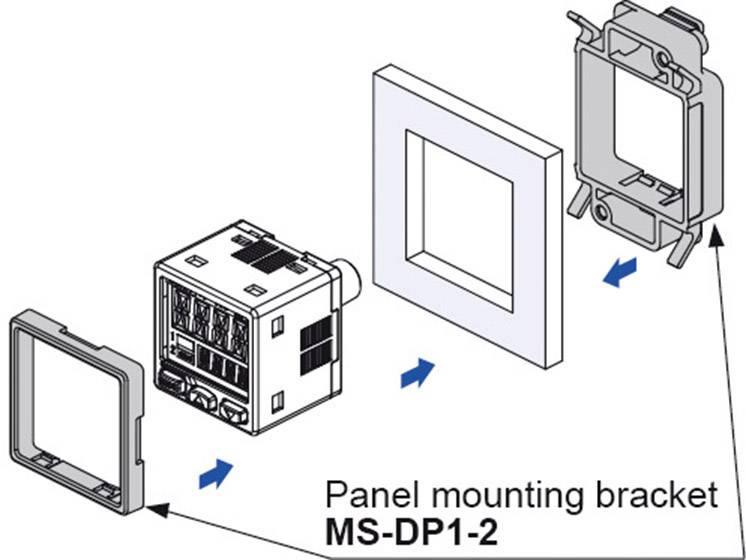 Panel mounting bracket
MS-DP1-2