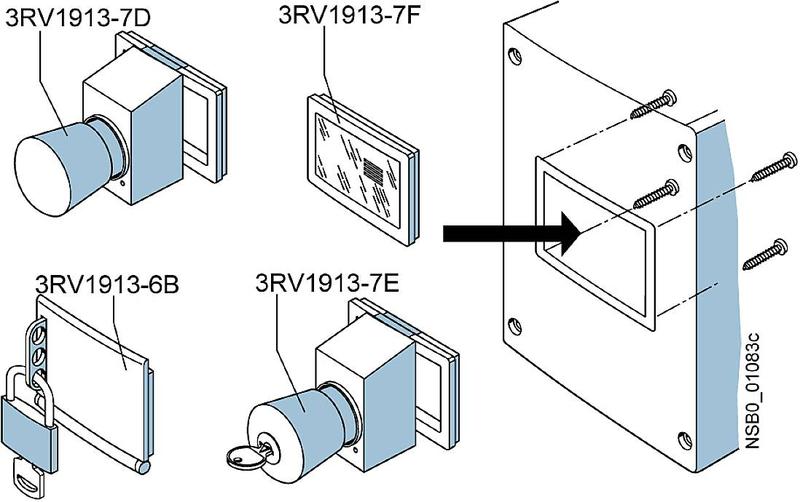 3RV1913-7D

3RV1913-7F

3RV1913-6B

3RV1913-7E

NSB0_01083c