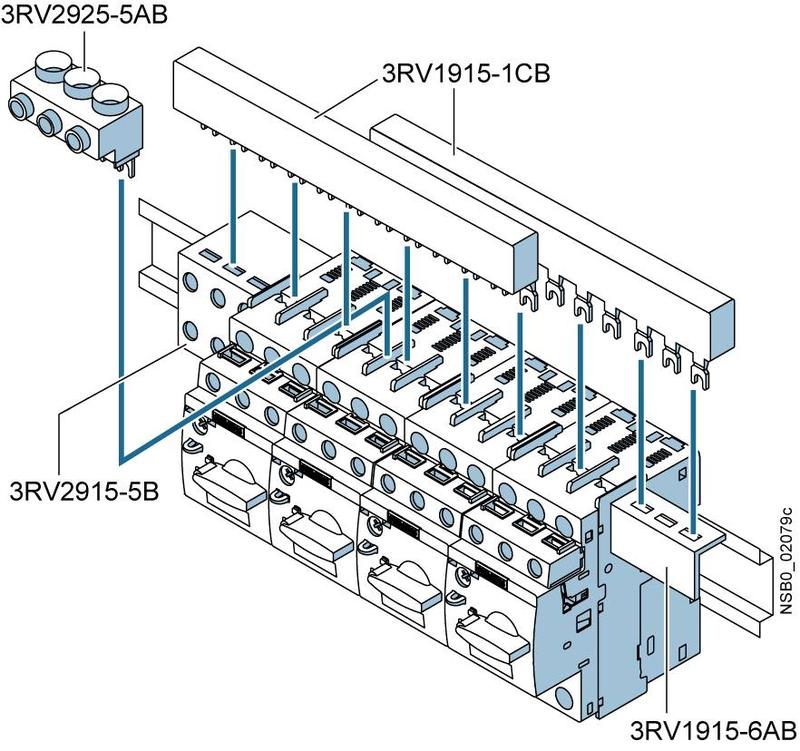 3RV2925-5AB

3RV1915-1CB

3RV2915-5B

NSB0_02079c

3RV1915-6AB