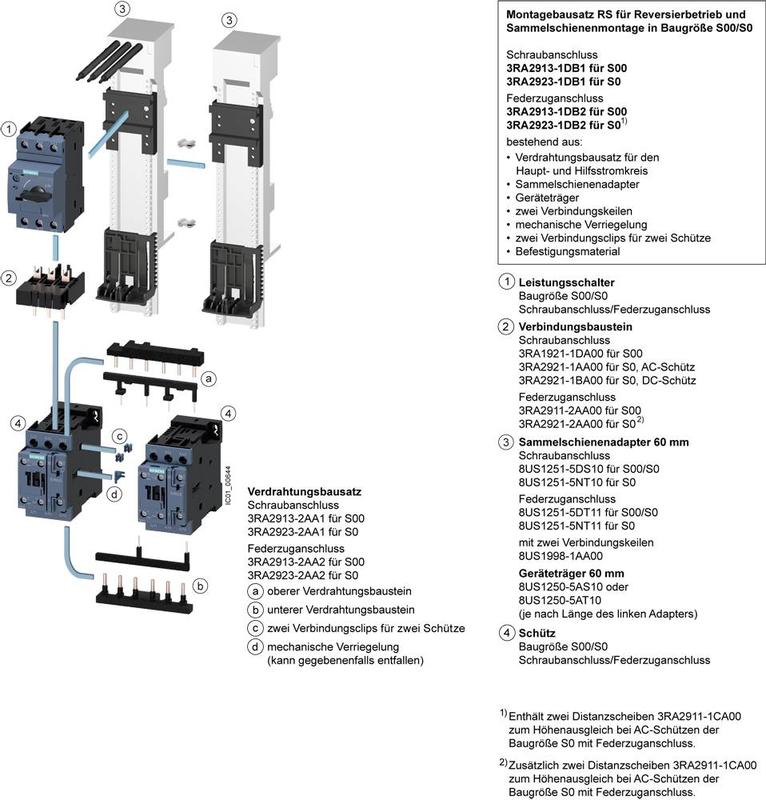 ③ ③

①

②

a

④ ④

c

d

IC01_00644

b

**Verdrahtungsbausatz**
Schraubanschluss
3RA2913-2AA1 für S00
3RA2923-2AA1 für S0

Federzuganschluss
3RA2913-2AA2 für S00
3RA2923-2AA2 für S0

ⓐ oberer Verdrahtungsbaustein
ⓑ unterer Verdrahtungsbaustein
ⓒ zwei Verbindungsclips für zwei Schütze
ⓓ mechanische Verriegelung (kann gegebenenfalls entfallen)

**Montagebausatz RS für Reversierbetrieb und Sammelschienenmontage in Baugröße S00/S0**

Schraubanschluss
**3RA2913-1DB1 für S00**
**3RA2923-1DB1 für S0**

Federzuganschluss
**3RA2913-1DB2 für S00**
**3RA2923-1DB2 für S0**$^{1)}$

bestehend aus:
• Verdrahtungsbausatz für den Haupt- und Hilfsstromkreis
• Sammelschienenadapter
• Geräteträger
• zwei Verbindungskeilen
• mechanische Verriegelung
• zwei Verbindungsclips für zwei Schütze
• Befestigungsmaterial

① **Leistungsschalter**
Baugröße S00/S0
Schraubanschluss/Federzuganschluss

② **Verbindungsbaustein**
Schraubanschluss
3RA1921-1DA00 für S00
3RA2921-1AA00 für S0, AC-Schütz
3RA2921-1BA00 für S0, DC-Schütz

Federzuganschluss
3RA2911-2AA00 für S00
3RA2921-2AA00 für S0$^{2)}$

③ **Sammelschienenadapter 60 mm**
Schraubanschluss
8US1251-5DS10 für S00/S0
8US1251-5NT10 für S0

Federzuganschluss
8US1251-5DT11 für S00/S0
8US1251-5NT11 für S0

mit zwei Verbindungskeilen
8US1998-1AA00

**Geräteträger 60 mm**
8US1250-5AS10 oder
8US1250-5AT10
(je nach Länge des linken Adapters)

④ **Schütz**
Baugröße S00/S0
Schraubanschluss/Federzuganschluss

$^{1)}$ Enthält zwei Distanzscheiben 3RA2911-1CA00 zum Höhenausgleich bei AC-Schützen der Baugröße S0 mit Federzuganschluss.

$^{2)}$ Zusätzlich zwei Distanzscheiben 3RA2911-1CA00 zum Höhenausgleich bei AC-Schützen der Baugröße S0 mit Federzuganschluss.