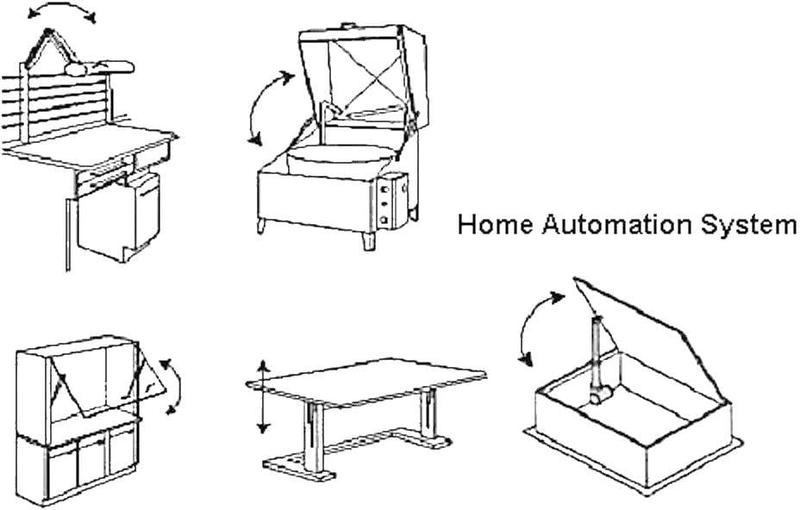 Home Automation System