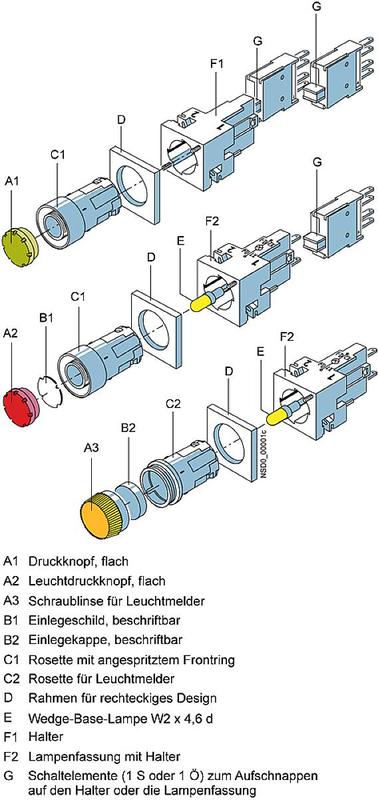 G
G
F1
D
C1
A1
G
F2
E
D
C1
B1
A2
F2
E
D
C2
B2
A3
NSD0_00001c

A1 Druckknopf, flach
A2 Leuchtdruckknopf, flach
A3 Schraublinse für Leuchtmelder
B1 Einlegeschild, beschriftbar
B2 Einlegekappe, beschriftbar
C1 Rosette mit angespritztem Frontring
C2 Rosette für Leuchtmelder
D Rahmen für rechteckiges Design
E Wedge-Base-Lampe W2 x 4,6 d
F1 Halter
F2 Lampenfassung mit Halter
G Schaltelemente (1 S oder 1 Ö) zum Aufschnappen auf den Halter oder die Lampenfassung